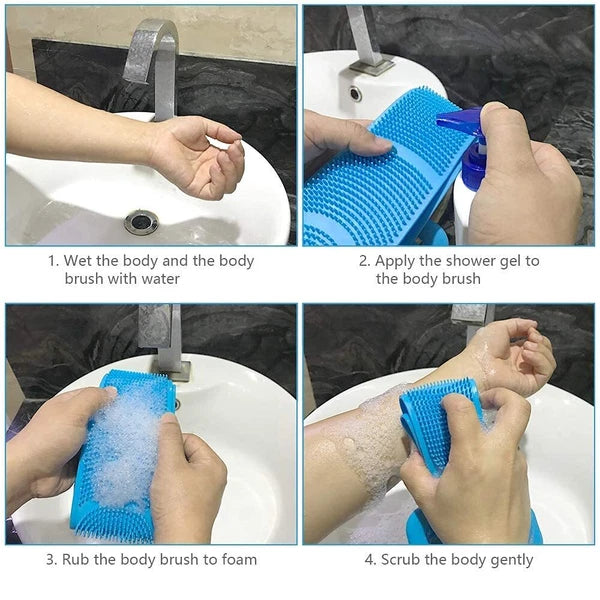 1. Wet the body and the body brush with water

2. Apply the shower gel to the body brush

3. Rub the body brush to foam

4. Scrub the body gently