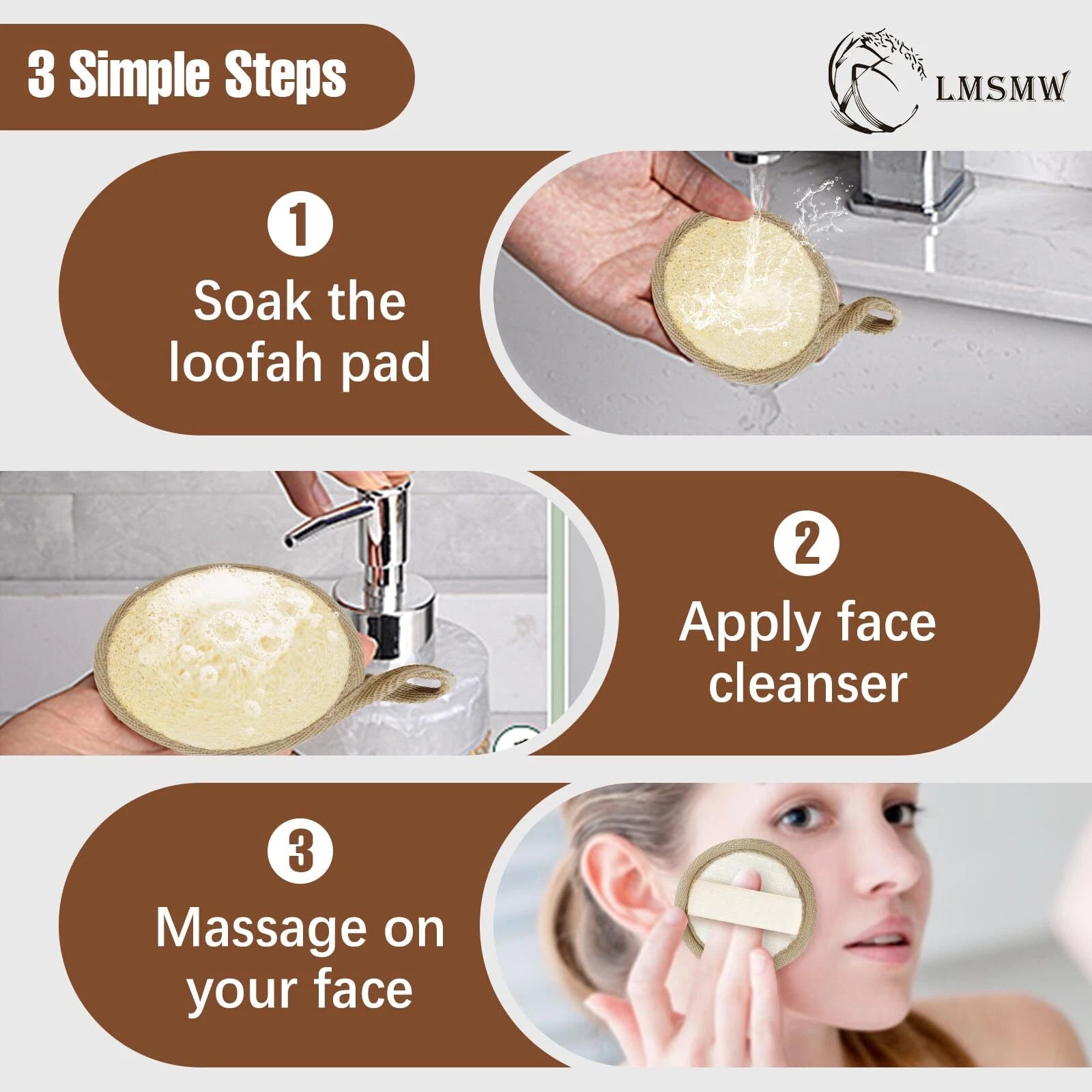 3 Simple Steps

LMSMW

1
Soak the loofah pad

2
Apply face cleanser

3
Massage on your face