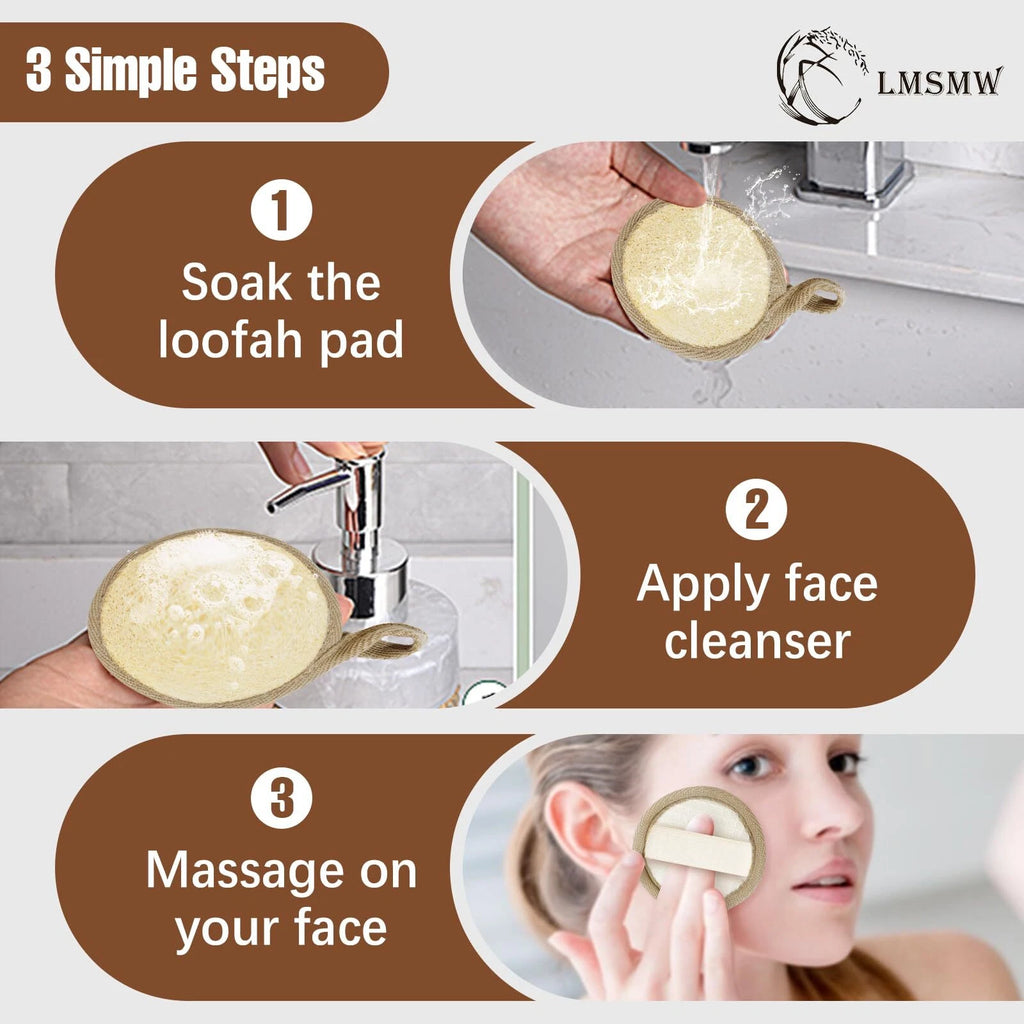 3 Simple Steps

LMSMW

1
Soak the loofah pad

2
Apply face cleanser

3
Massage on your face