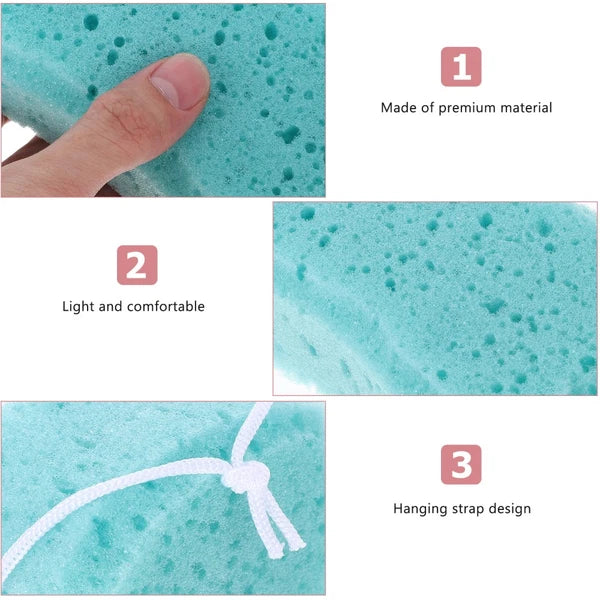 1

Made of premium material

2

Light and comfortable

3

Hanging strap design