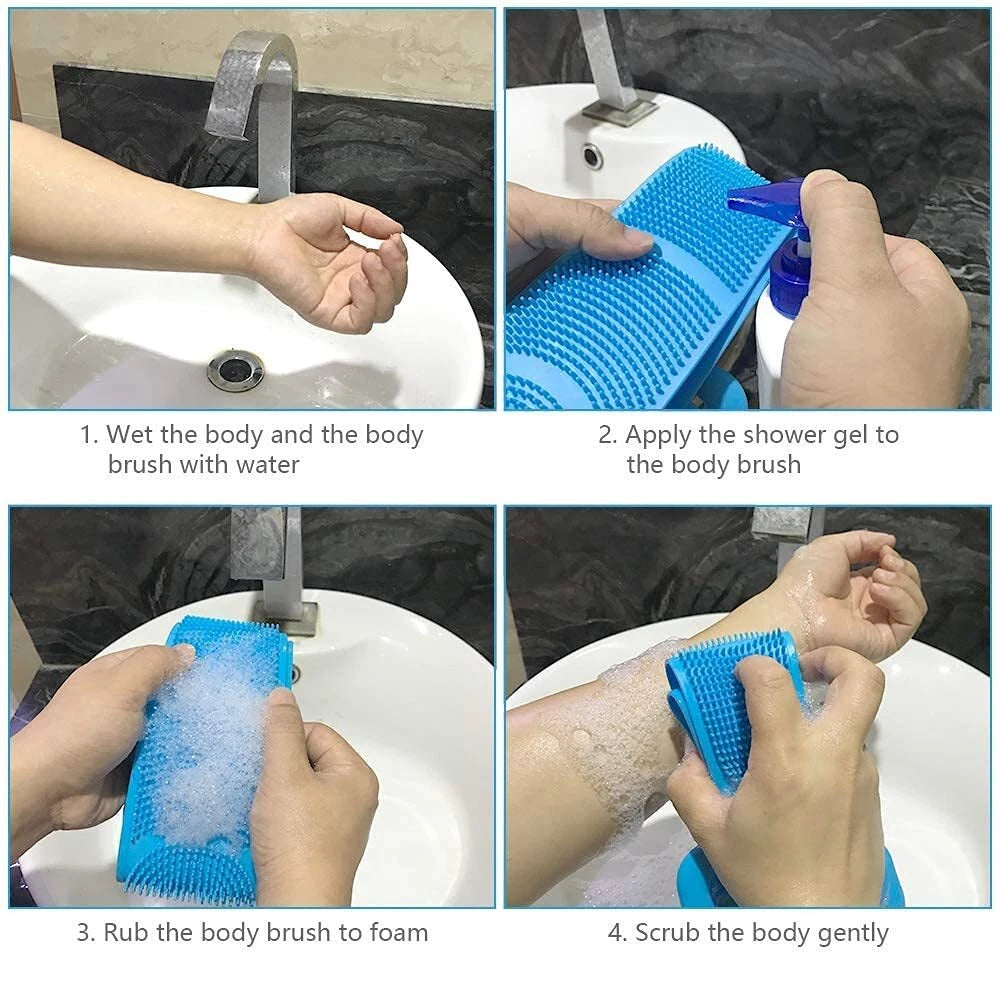 1. Wet the body and the body brush with water

2. Apply the shower gel to the body brush

3. Rub the body brush to foam

4. Scrub the body gently